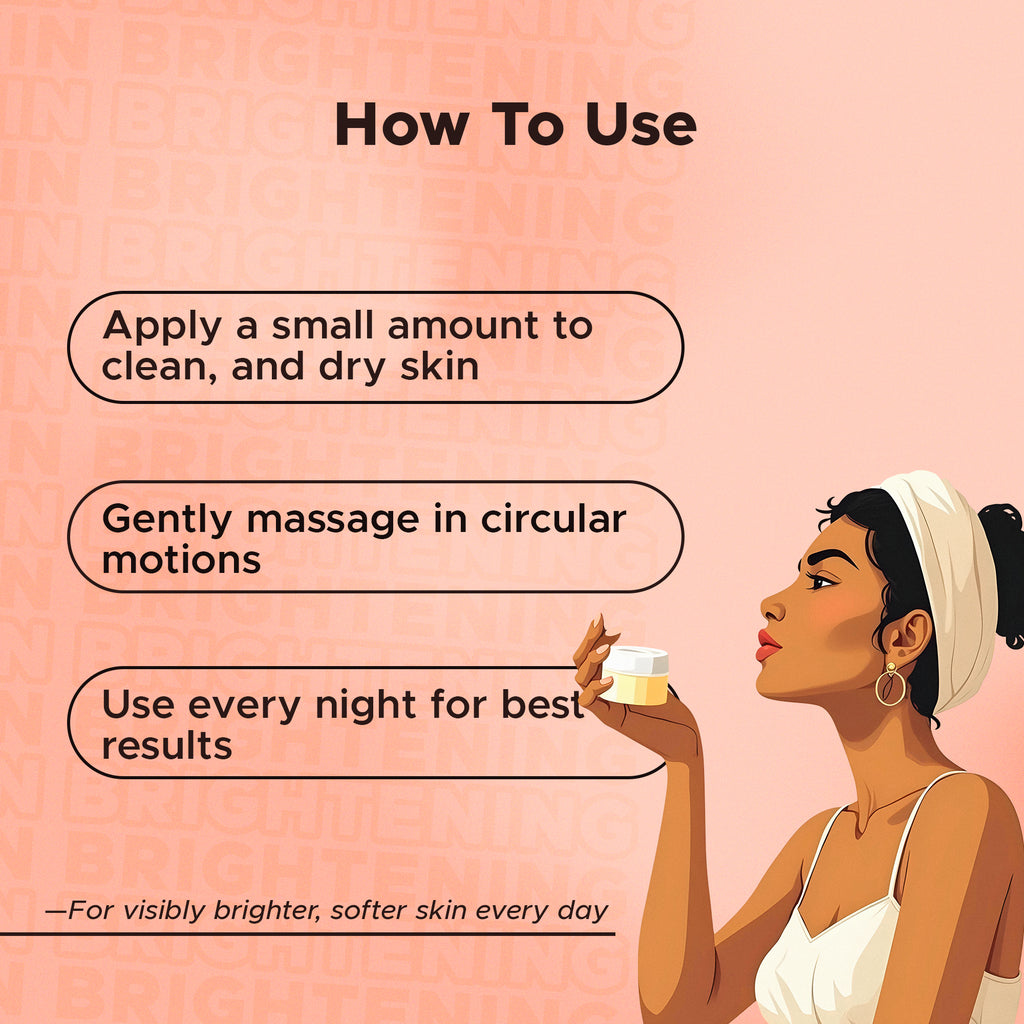 How To Use

Apply a small amount to clean, and dry skin

Gently massage in circular motions

Use every night for best results

—For visibly brighter, softer skin every day